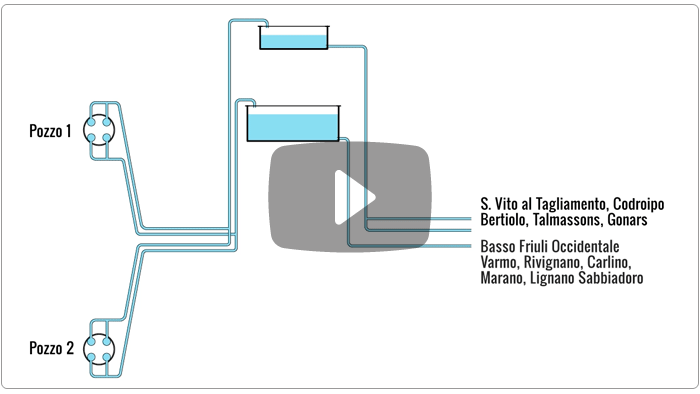 Pozzo 1

Pozzo 2

S. Vito al Tagliamento, Codroipo
Bertiolo, Talmassons, Gonars

Basso Friuli Occidentale
Varmo, Rivignano, Carlino,
Marano, Lignano Sabbiadoro